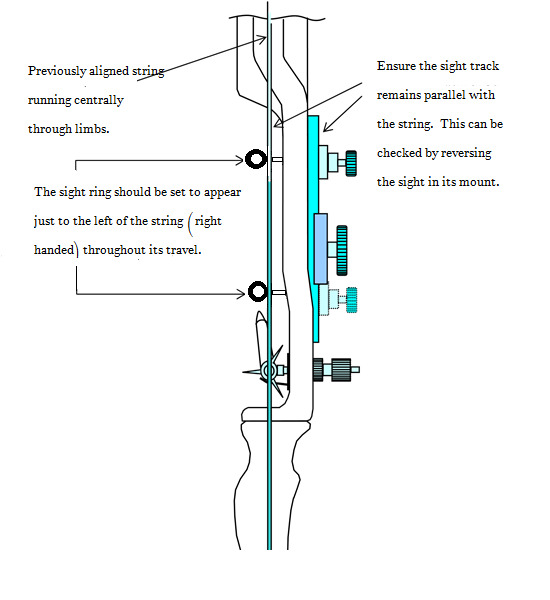 Previously aligned string running centrally through limbs.

Ensure the sight track remains parallel with the string. This can be checked by reversing the sight in its mount.

The sight ring should be set to appear just to the left of the string (right handed) throughout its travel.